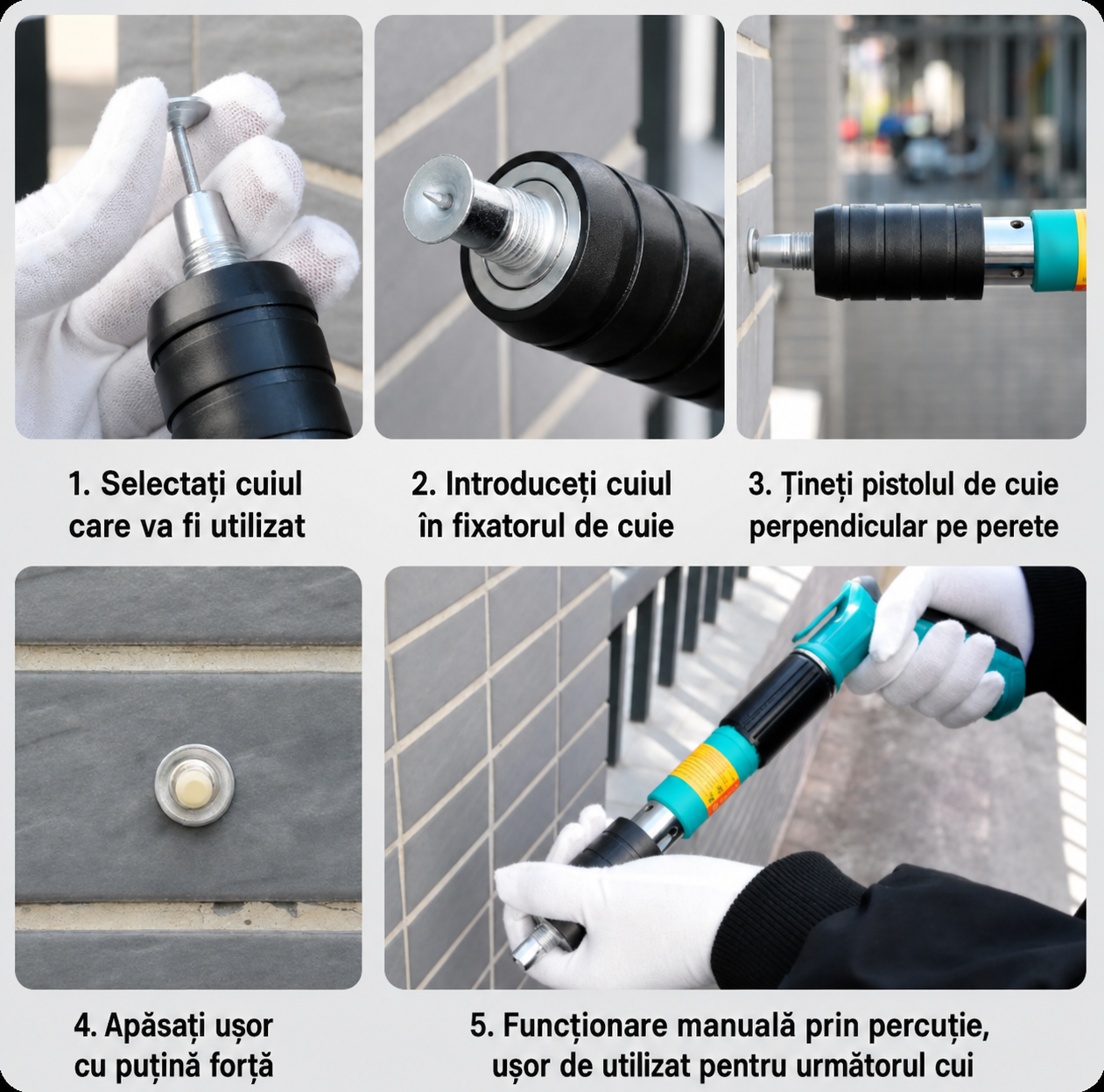 1. Selectați cuiul care va fi utilizat

2. Introduceți cuiul în fixatorul de cuie

3. Țineți pistolul de cuie perpendicular pe perete

4. Apăsați ușor cu puțină forță

5. Funcționare manuală prin percuție, ușor de utilizat pentru următorul cui