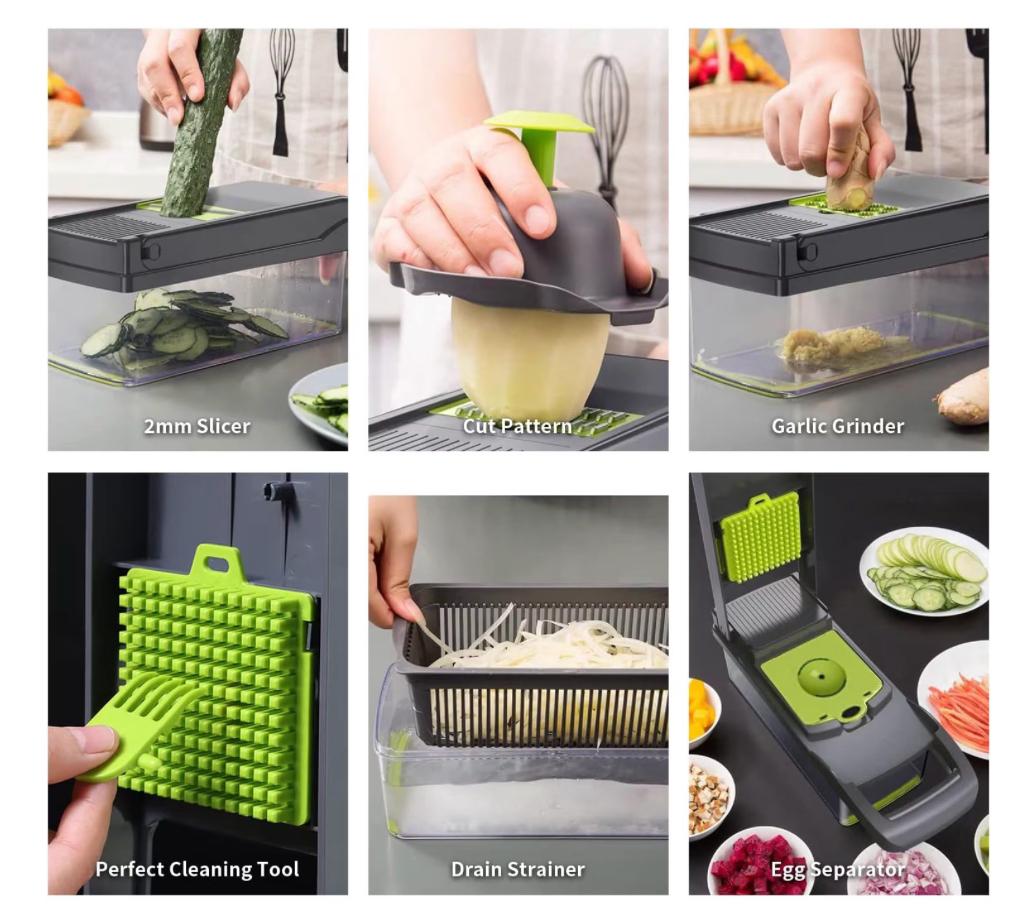 2mm Slicer

Cut Pattern

Garlic Grinder

Perfect Cleaning Tool

Drain Strainer

Egg Separator